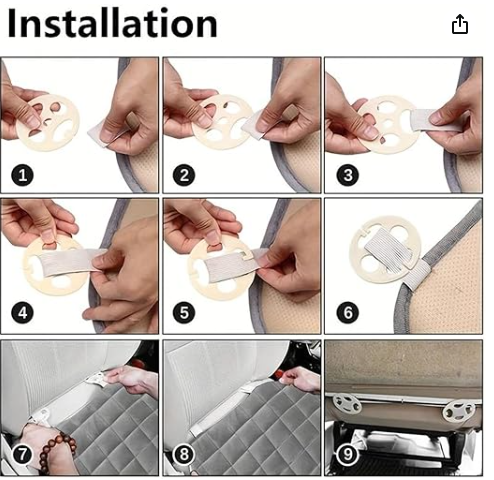 Installation

1

2

3

4

5

6

7

8

9